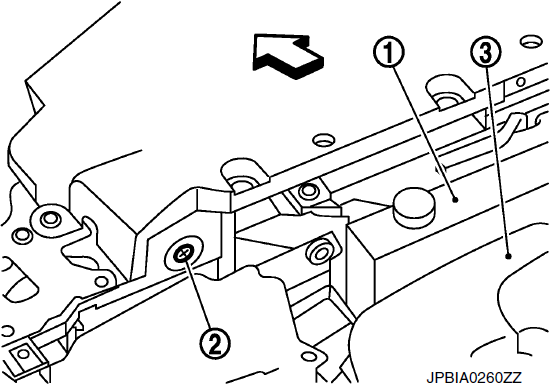 1
3
2
JPBIA0260ZZ