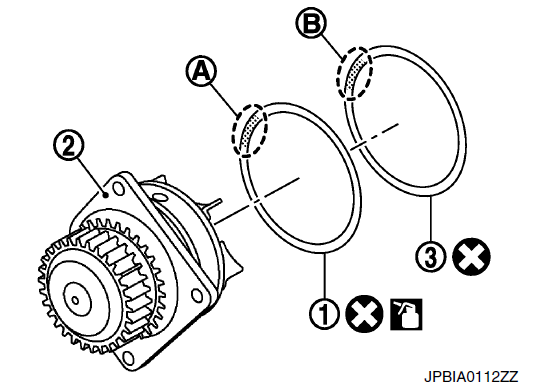 B
A
2
3
1
JPBIA0112ZZ