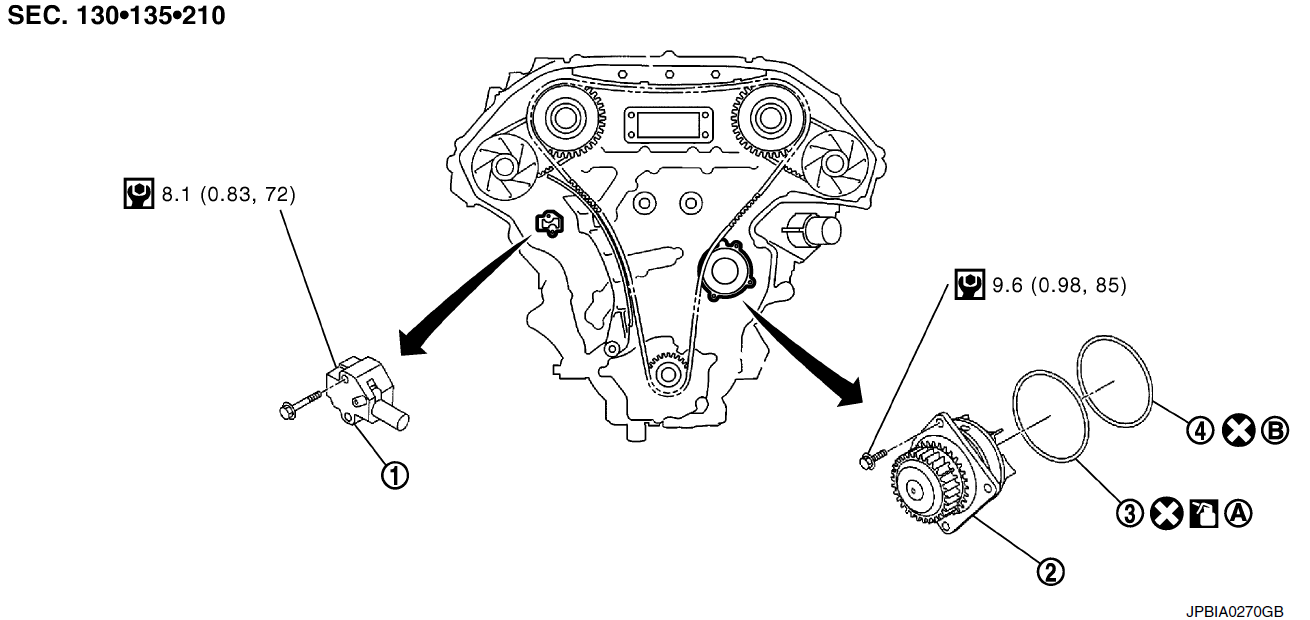 SEC. 130•135•210

8.1 (0.83, 72)

9.6 (0.98, 85)

①

②

③ Ⓐ

④ Ⓑ

JPBIA0270GB