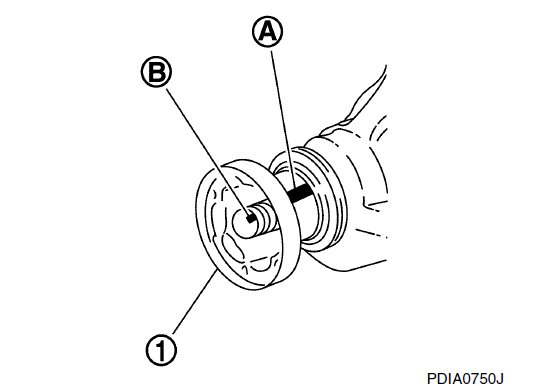 A
B
1
PDIA0750J