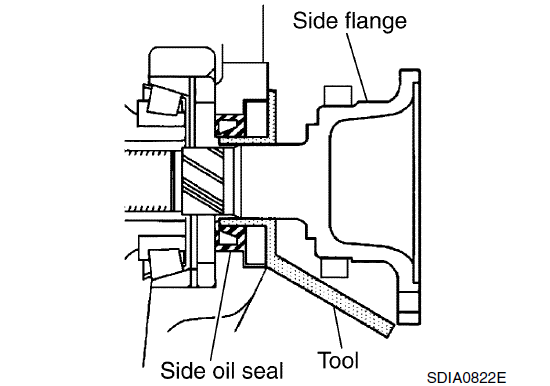 Side flange

Side oil seal

Tool

SDIA0822E