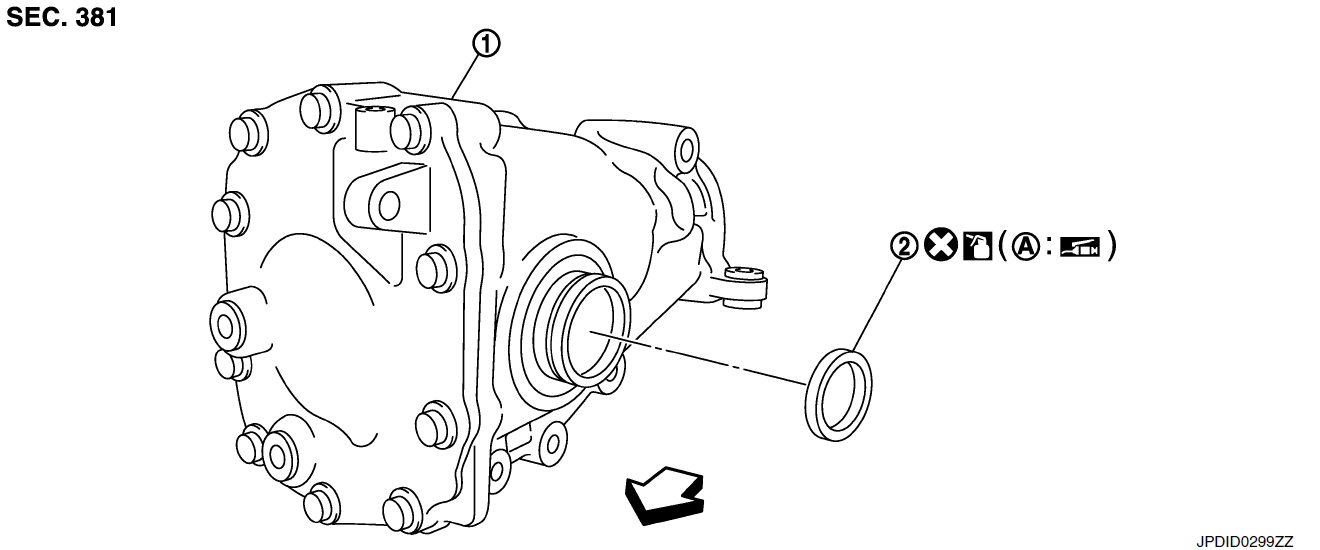 SEC. 381

①

② (Ⓐ: )

JPDID0299ZZ