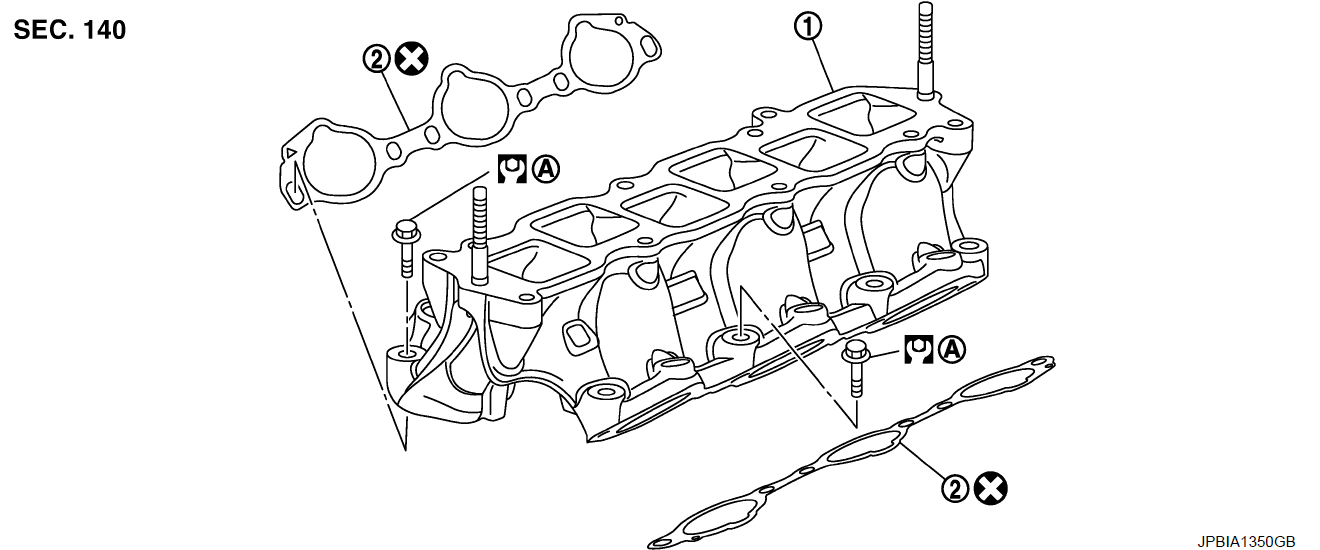 SEC. 140

②

①

Ⓐ

Ⓐ

②

JPBIA1350GB