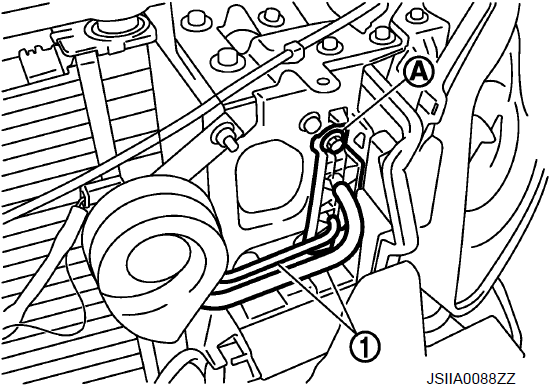 A
1
JSIIA0088ZZ