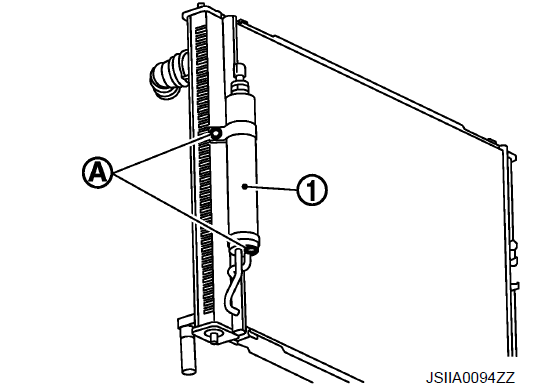 A
1
JSIIA0094ZZ