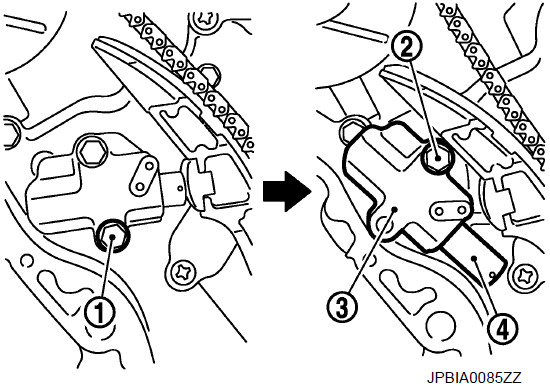 1

2

3

4

JPBIA0085ZZ