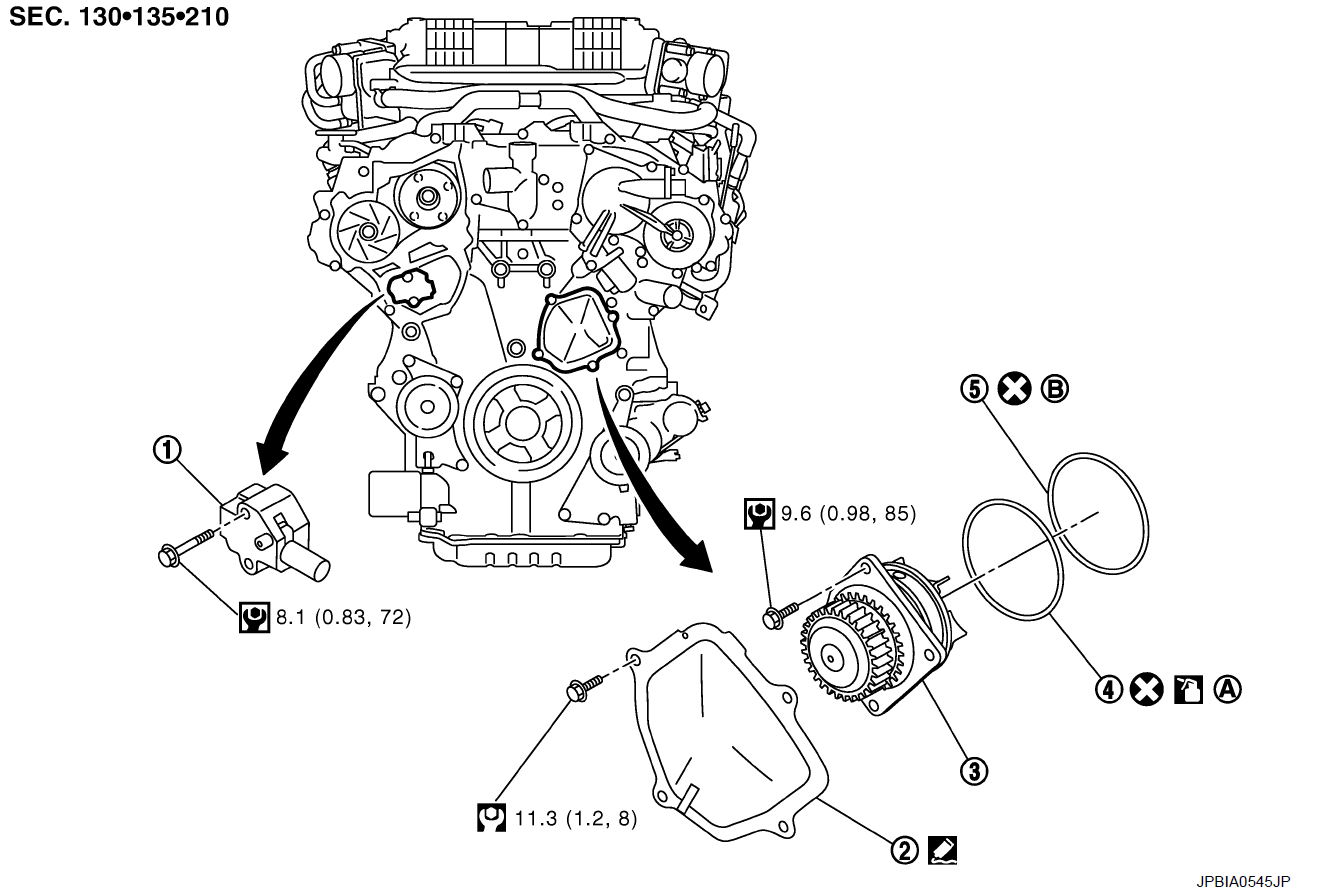 SEC. 130•135•210

①

8.1 (0.83, 72)

9.6 (0.98, 85)

⑤ Ⓑ

④ Ⓐ

③

11.3 (1.2, 8)

②

JPBIA0545JP