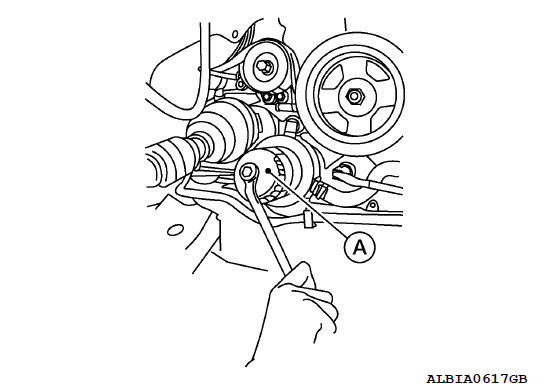 A

ALBIA0617GB