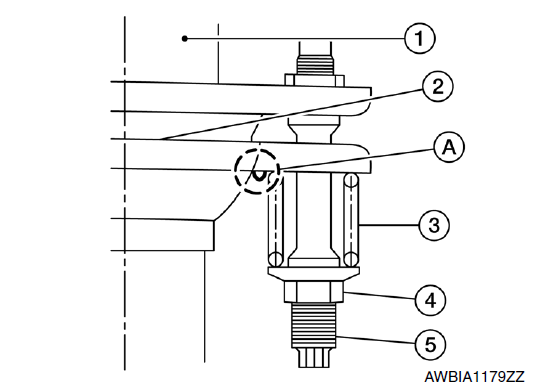 1
2
A
3
4
5
AWBIA1179ZZ