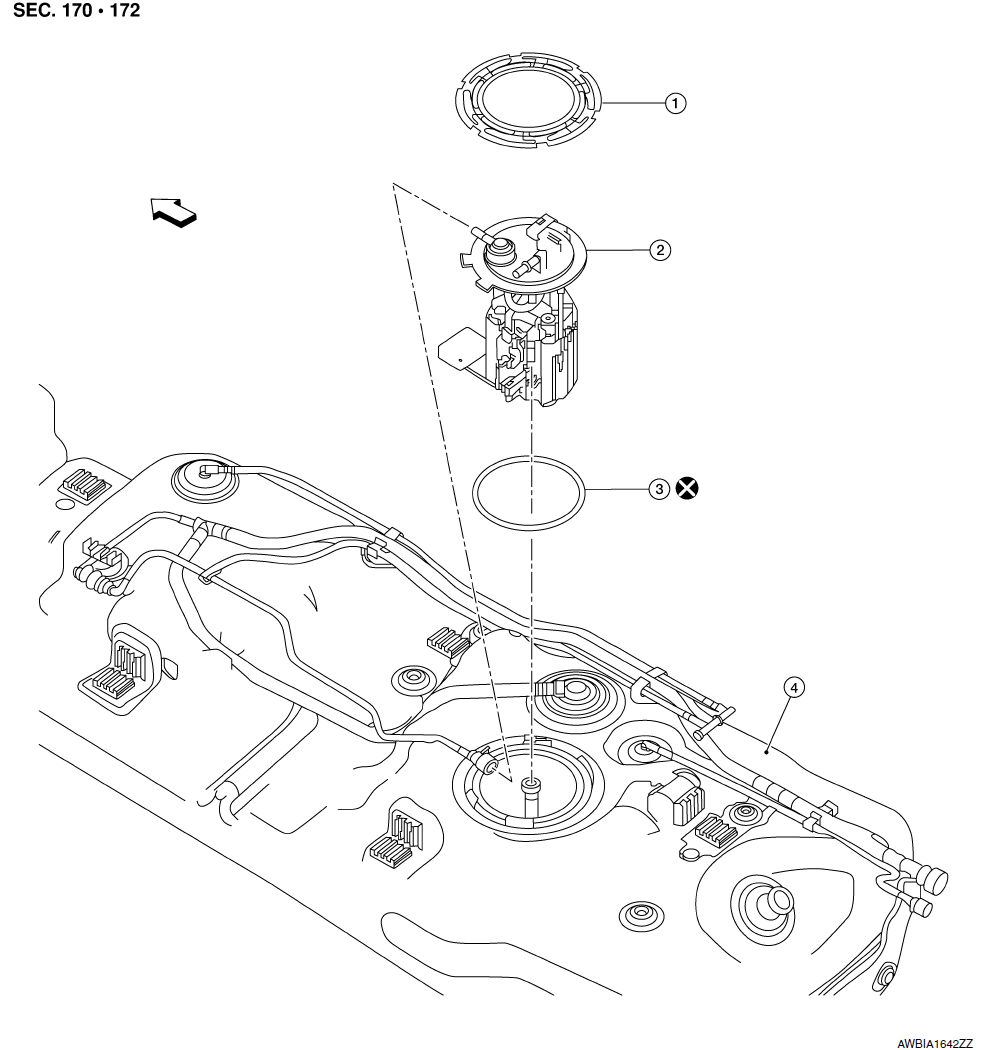 SEC. 170 • 172

1

2

3

4

AWBIA1642ZZ