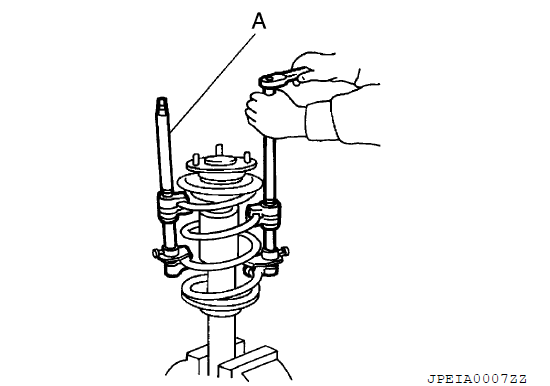 A

JPEIA0007ZZ