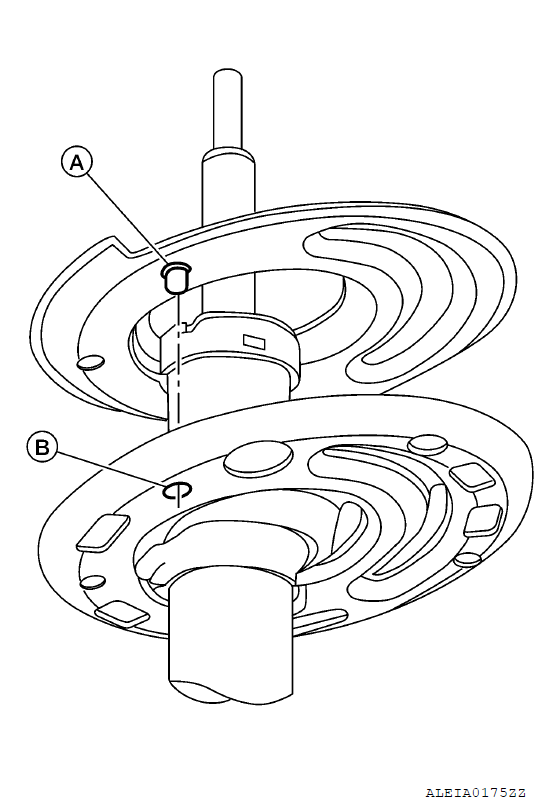 A

B

ALEIA0175ZZ