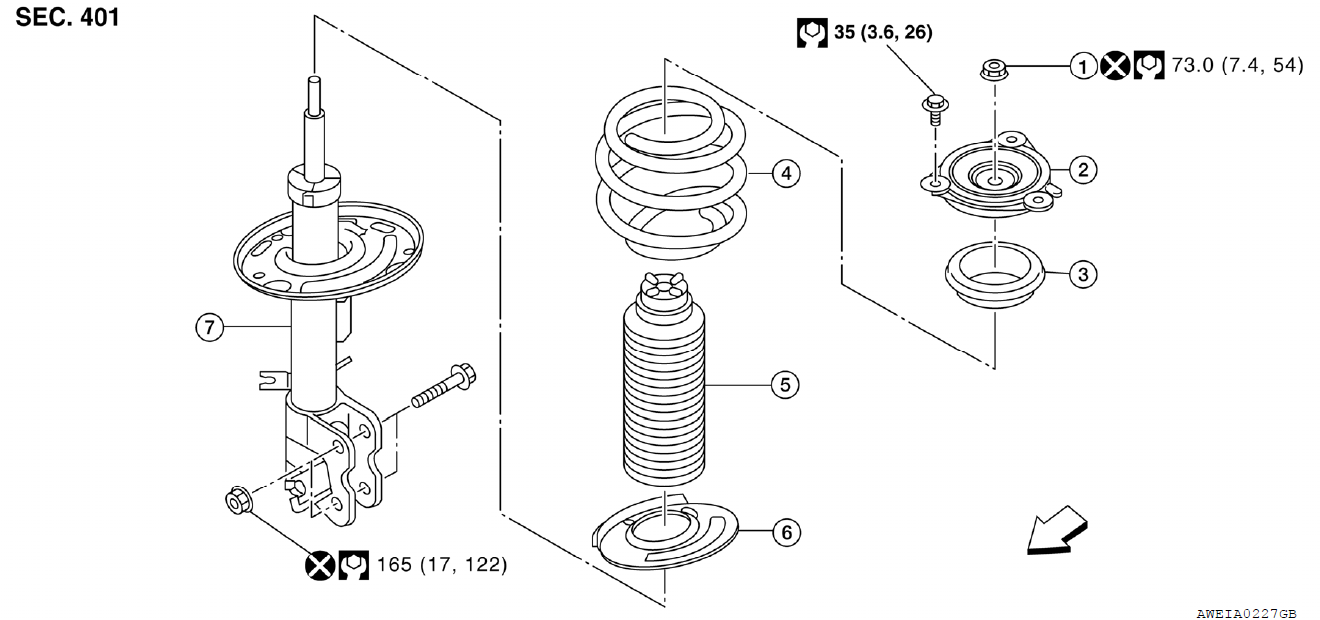 SEC. 401

35 (3.6, 26)

1 73.0 (7.4, 54)

2

3

4

5

6

7

165 (17, 122)

AWEIA0227GB