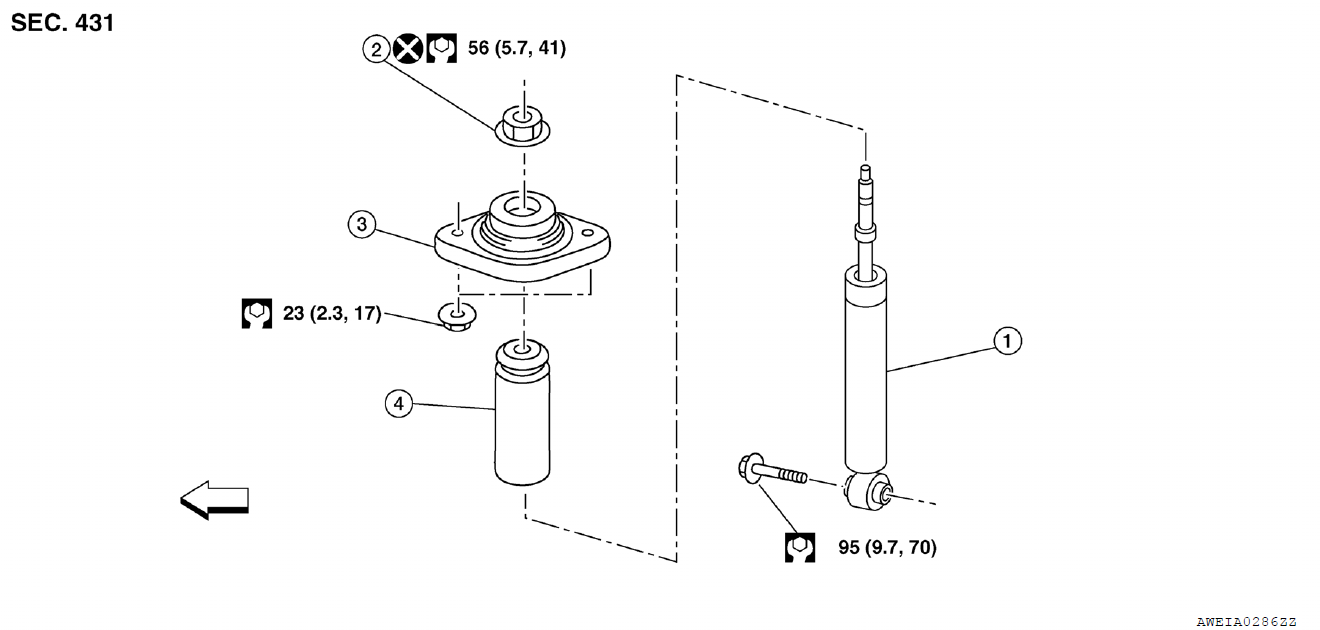 SEC. 431

2 56 (5.7, 41)

3

23 (2.3, 17)

4

1

95 (9.7, 70)

AWEIA0286ZZ