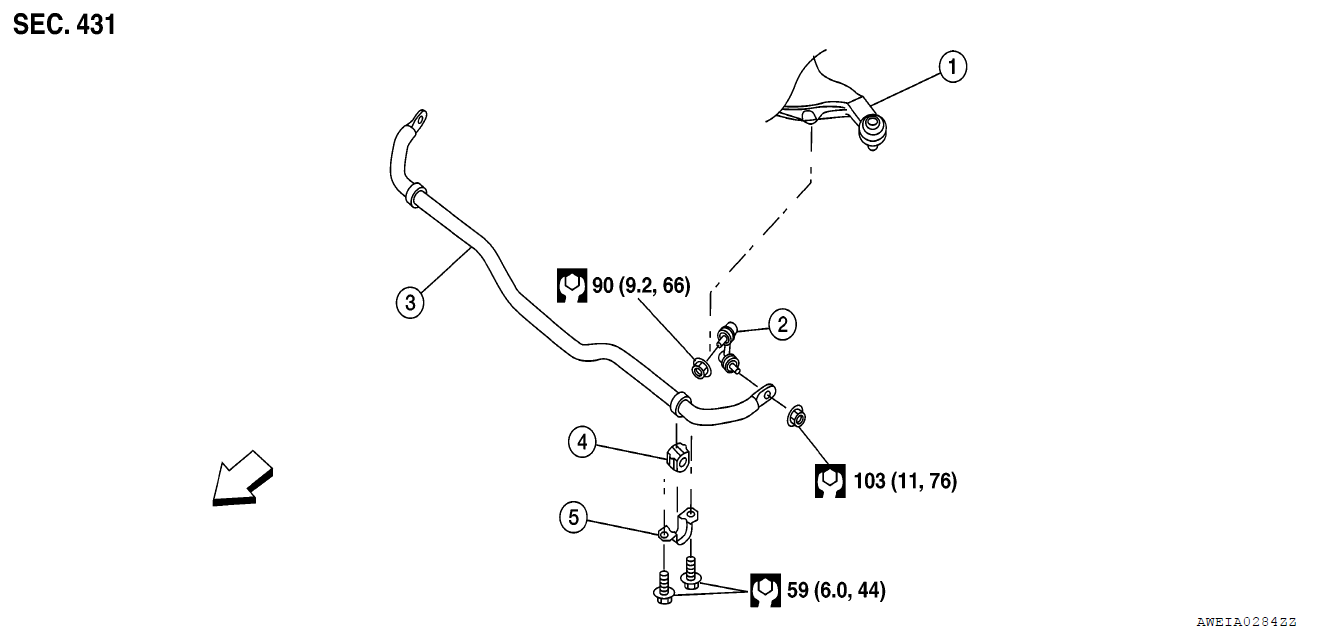 SEC. 431

1

3

90 (9.2, 66)

2

4

103 (11, 76)

5

59 (6.0, 44)

AWEIA0284ZZ