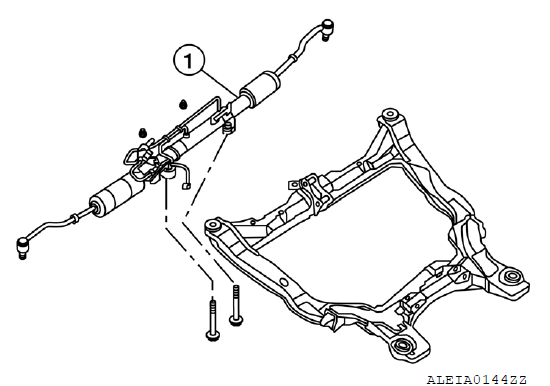 1

ALEIA0144ZZ