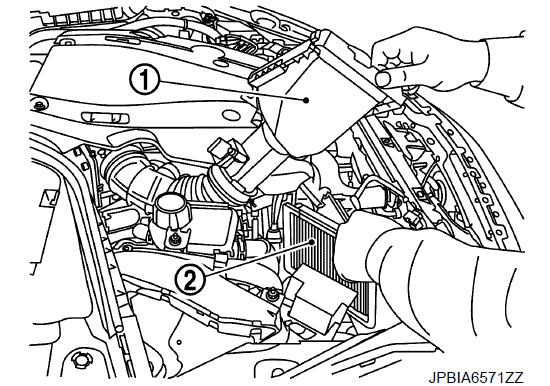 1
2
JPBIA6571ZZ