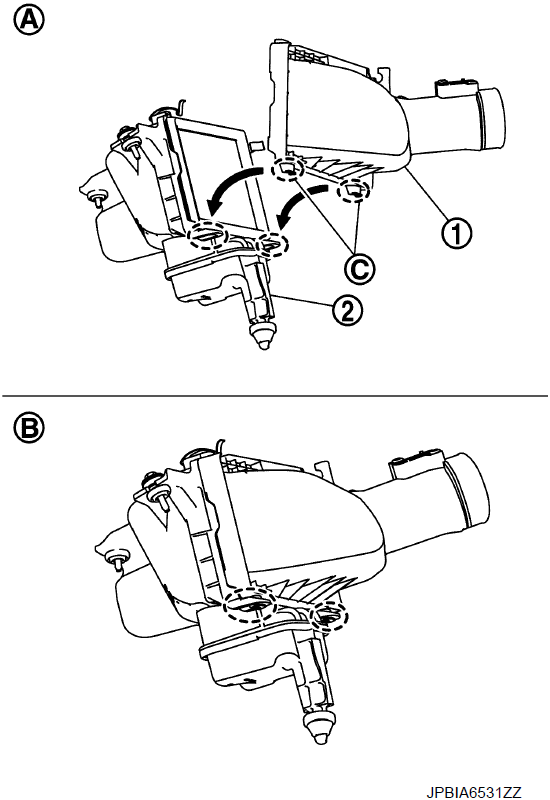 A

1

C

2

B

JPBIA6531ZZ