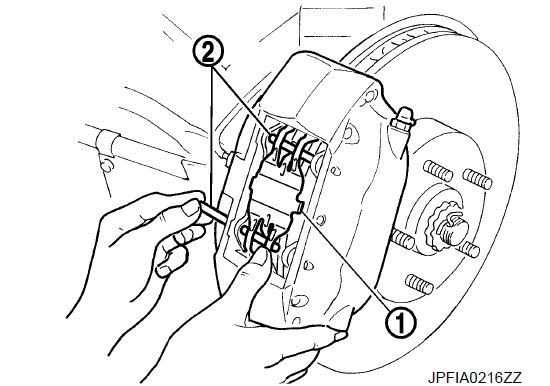 2
1
JPFIA0216ZZ