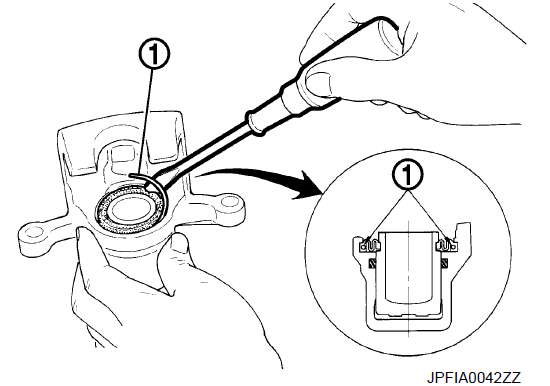 1
1
JPFIA0042ZZ