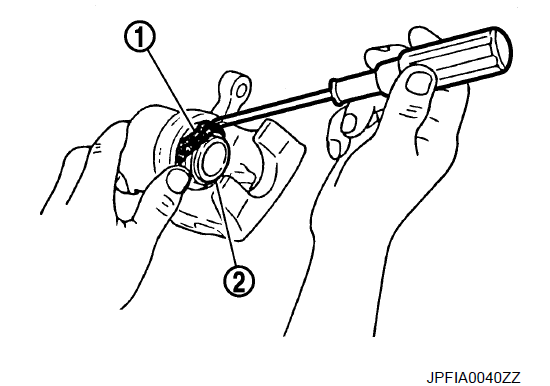 ①
②
JPFIA0040ZZ