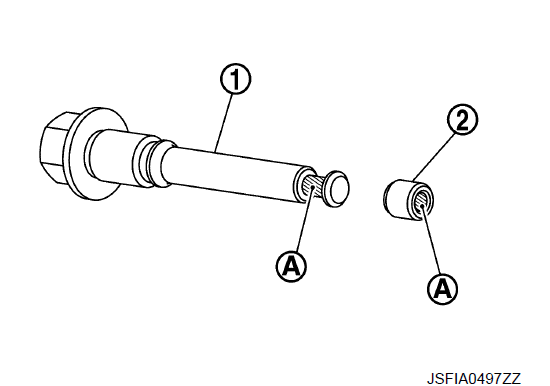 1
2
A
A
JSFIA0497ZZ