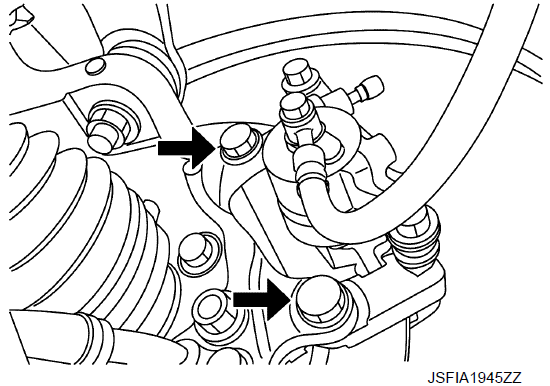 JSFIA1945ZZ