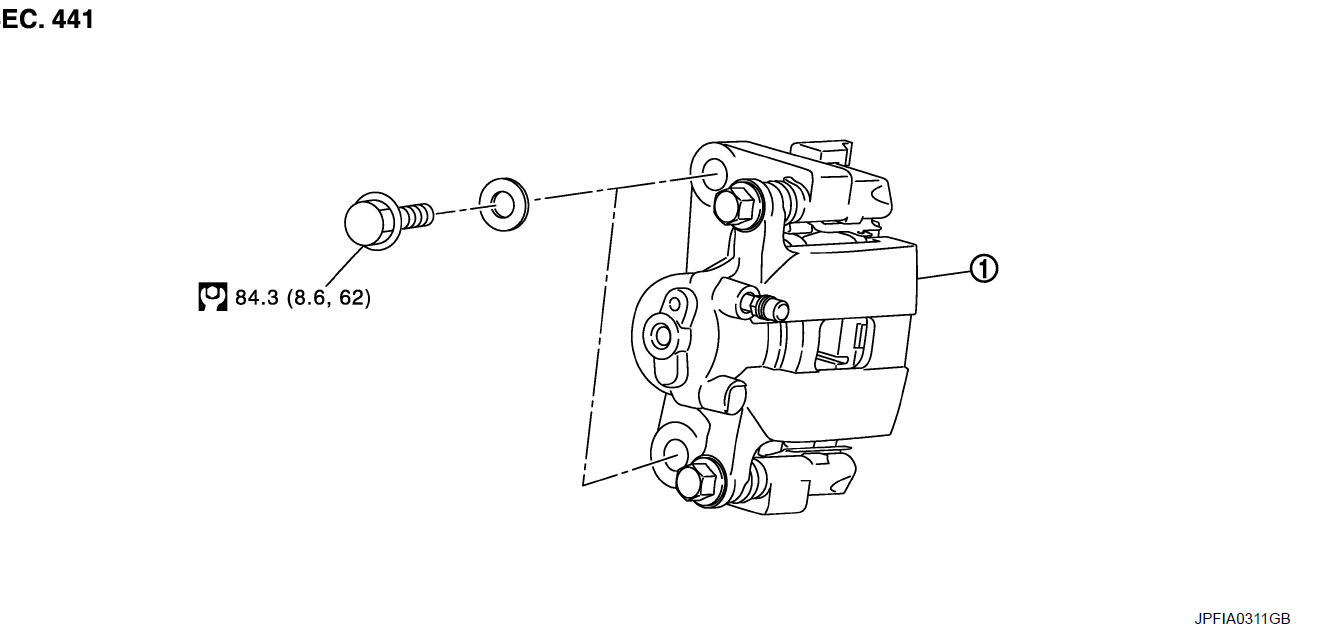 EC. 441

84.3 (8.6, 62)

①

JPFIA0311GB