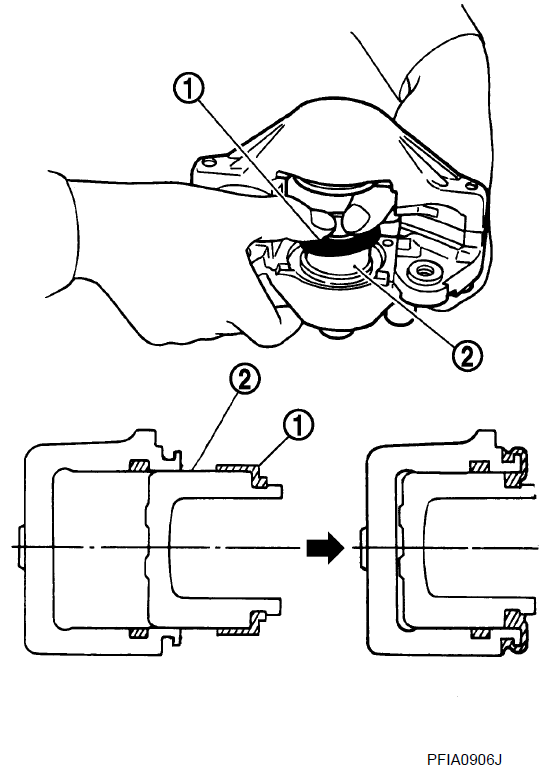 1
2
2
1
PFIA0906J