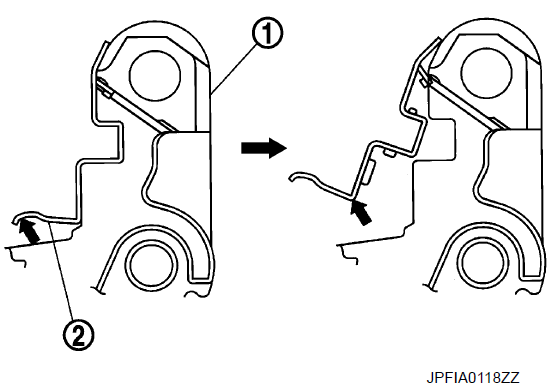 ①
②
JPFIA0118ZZ