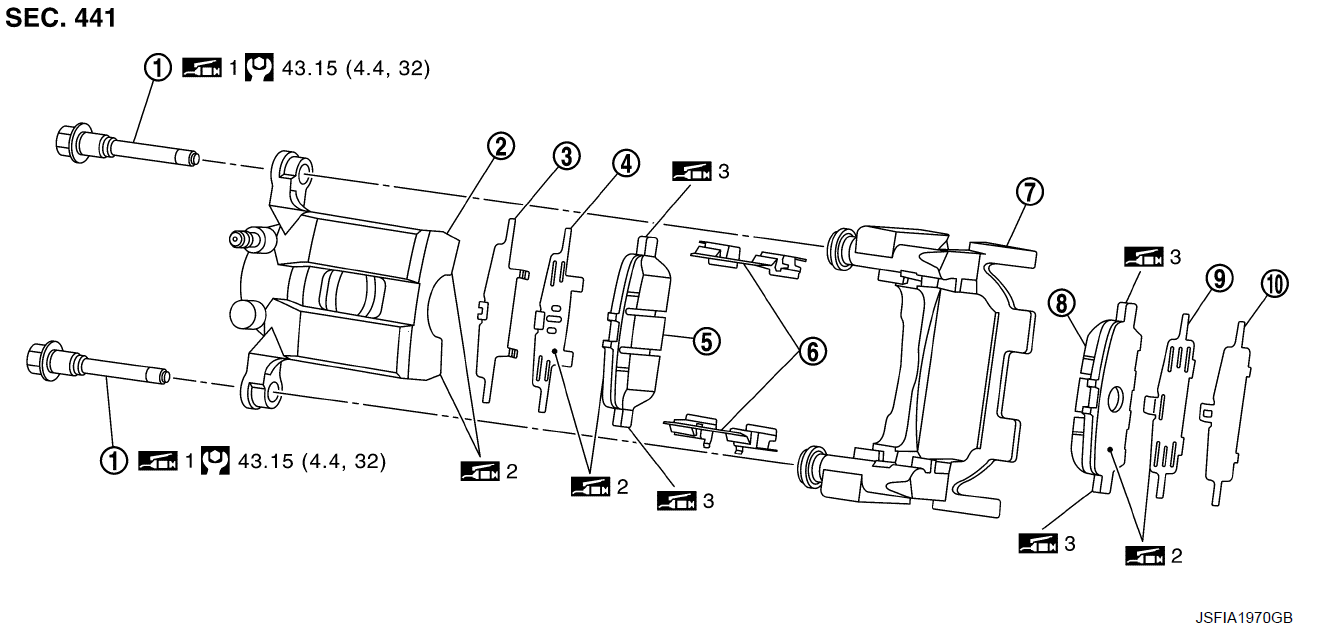 SEC. 441

1 1 43.15 (4.4, 32)

2

3

4

3

7

3

8

9

10

5

6

1 1 43.15 (4.4, 32)

2

2

3

3

2

JSFIA1970GB