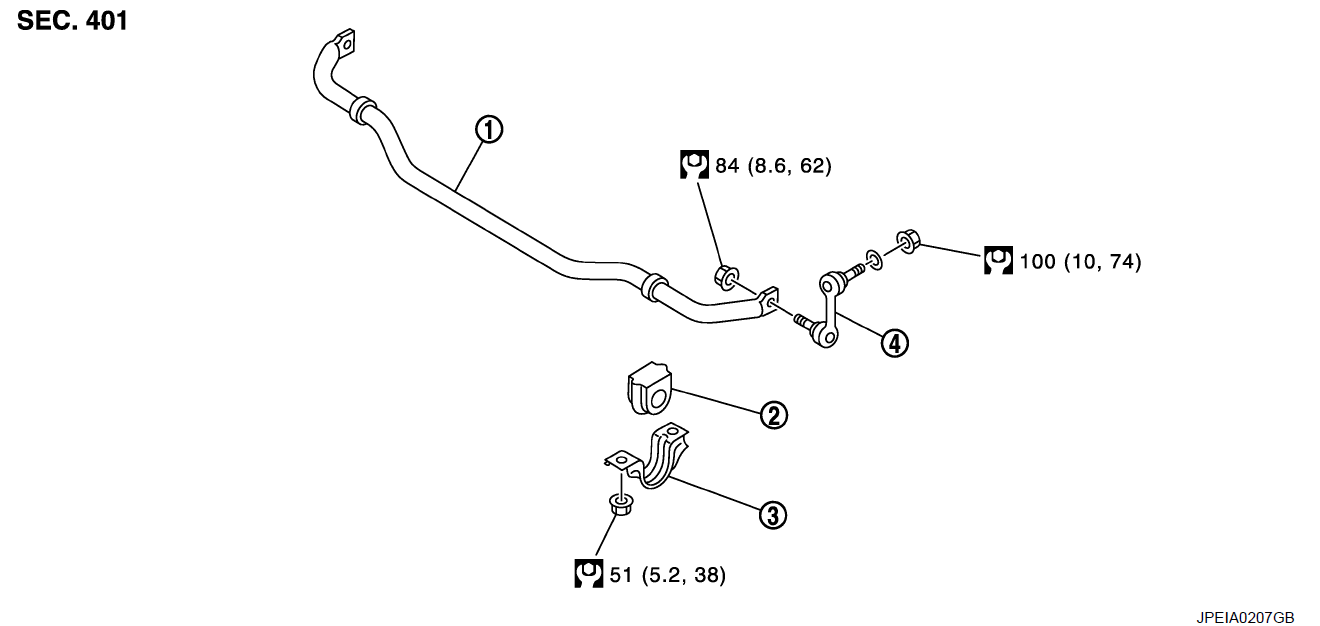 SEC. 401

①

84 (8.6, 62)

100 (10, 74)

④

②

③

51 (5.2, 38)

JPEIA0207GB