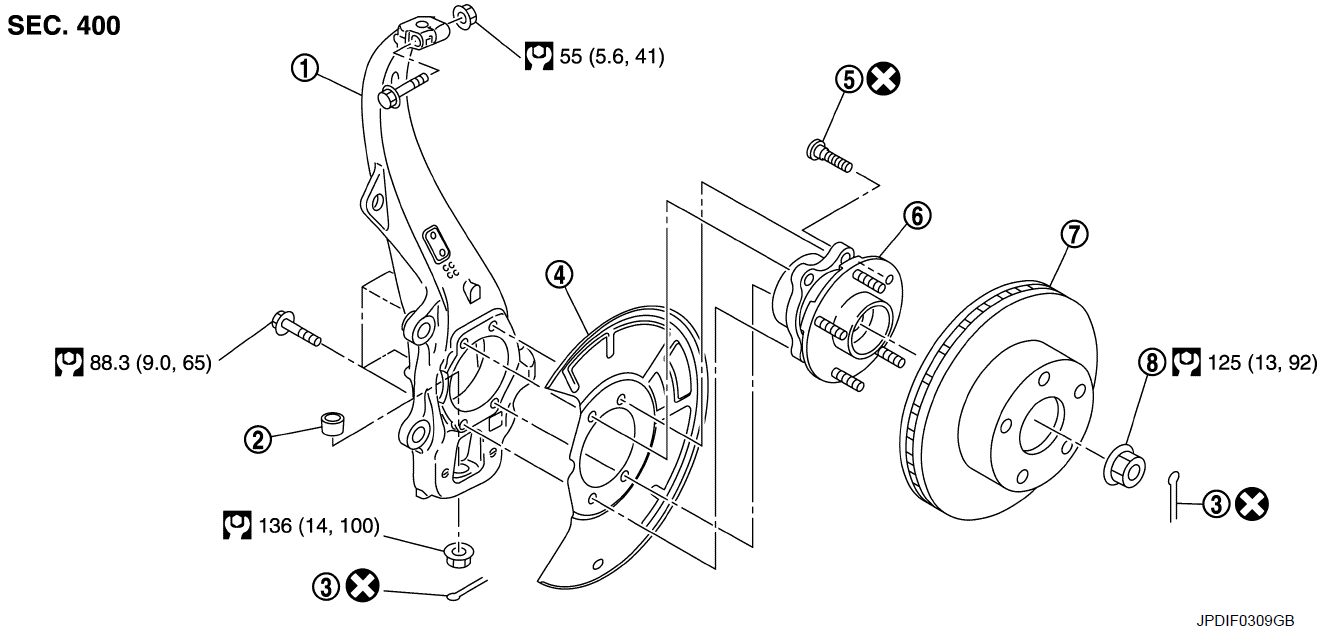 SEC. 400

1

55 (5.6, 41)

5

6

7

4

88.3 (9.0, 65)

8

125 (13, 92)

2

3

136 (14, 100)

3

JPDIF0309GB