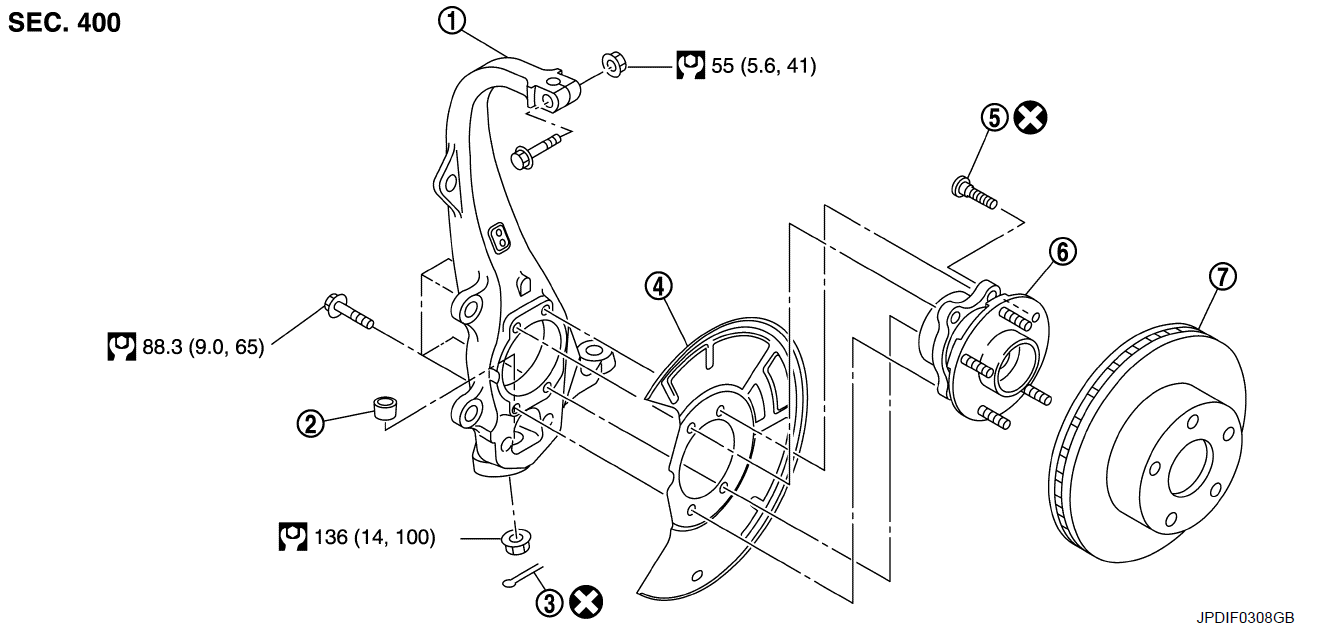 SEC. 400

①

55 (5.6, 41)

⑤

⑥

⑦

④

88.3 (9.0, 65)

②

136 (14, 100)

③

JPDIF0308GB