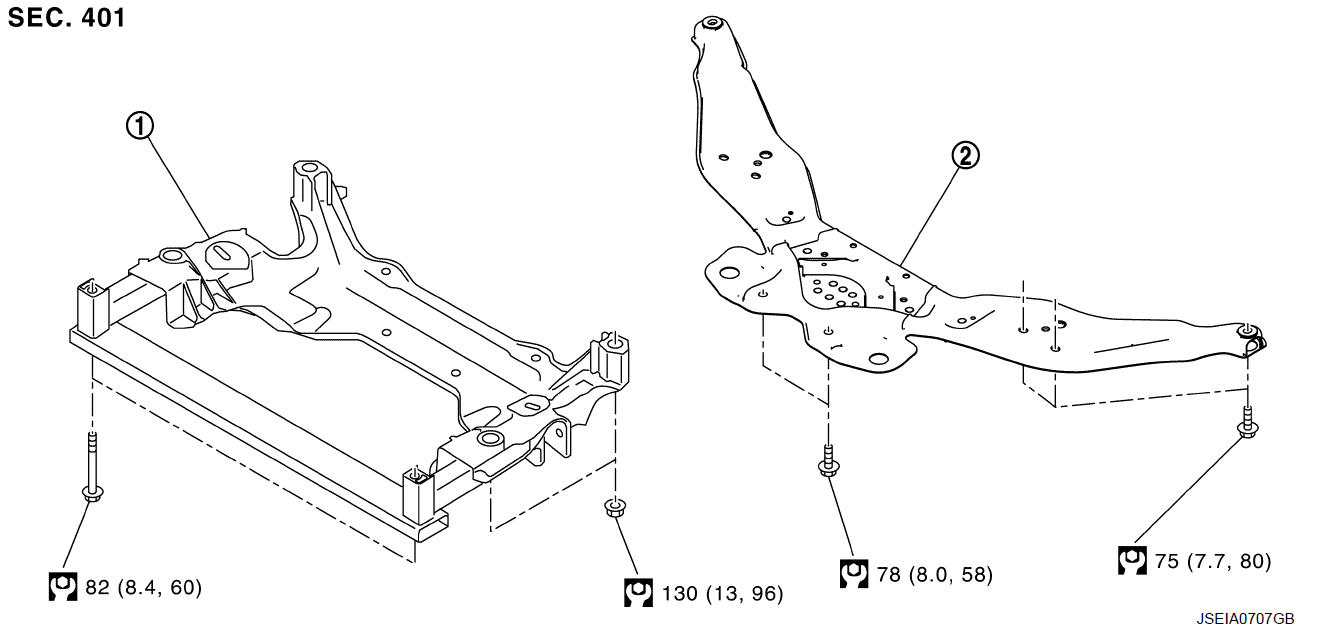 SEC. 401

1

2

82 (8.4, 60)

130 (13, 96)

78 (8.0, 58)

75 (7.7, 80)

JSEIA0707GB