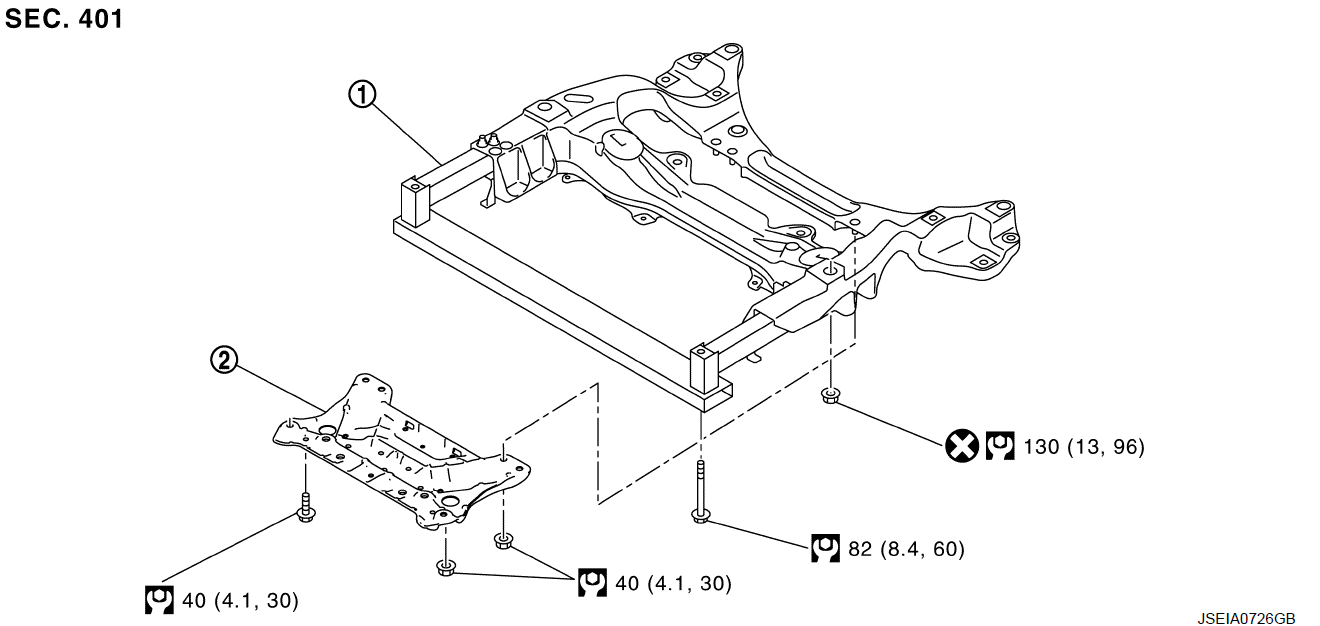 SEC. 401

①

②

130 (13, 96)

82 (8.4, 60)

40 (4.1, 30)

40 (4.1, 30)

JSEIA0726GB