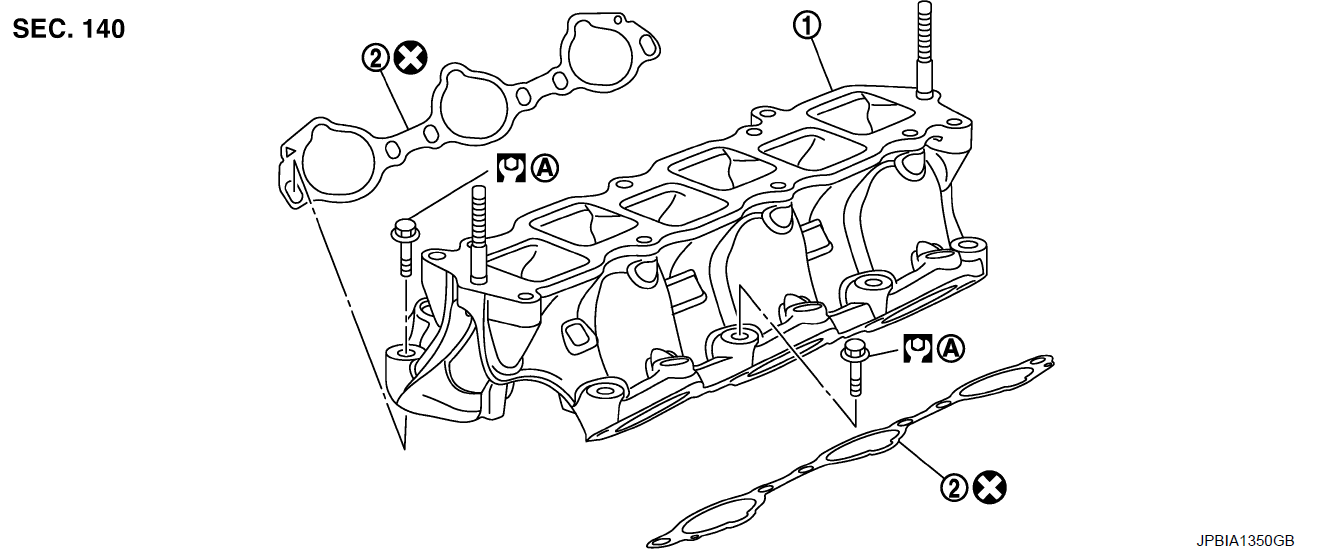 SEC. 140

2

1

A

A

2

JPBIA1350GB