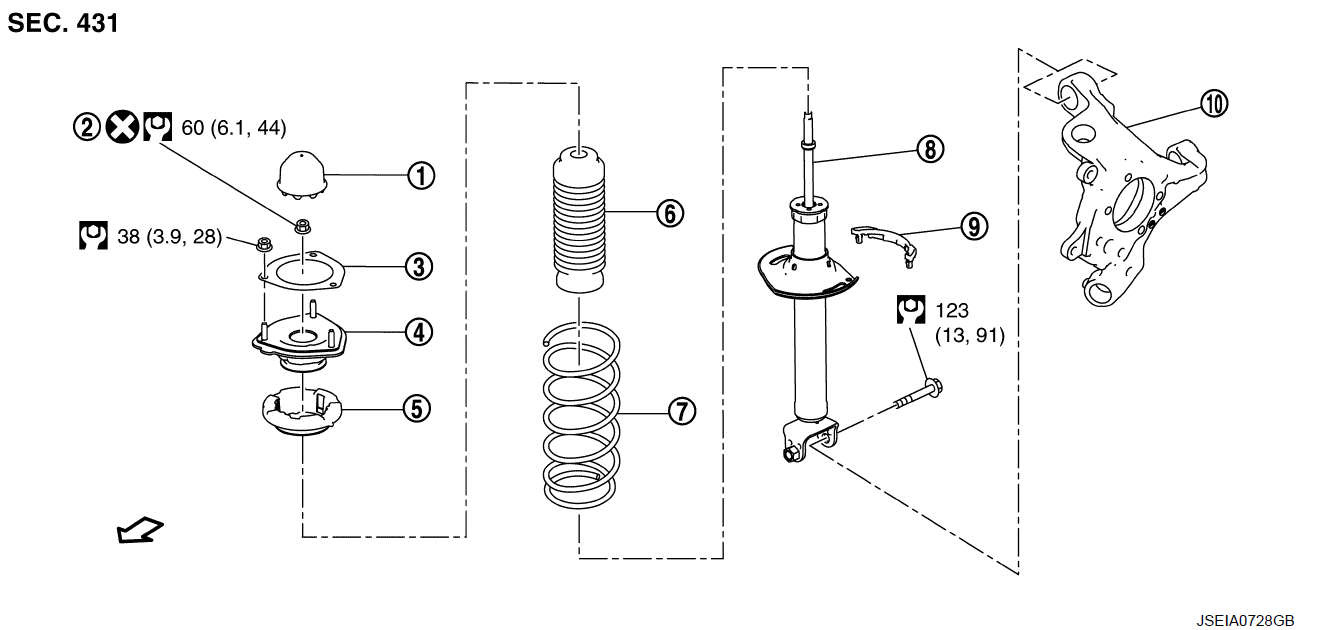 SEC. 431

② 60 (6.1, 44)

①

38 (3.9, 28)

③

④

⑤

⑥

⑦

⑧

⑨

⑩

123 (13, 91)

JSEIA0728GB