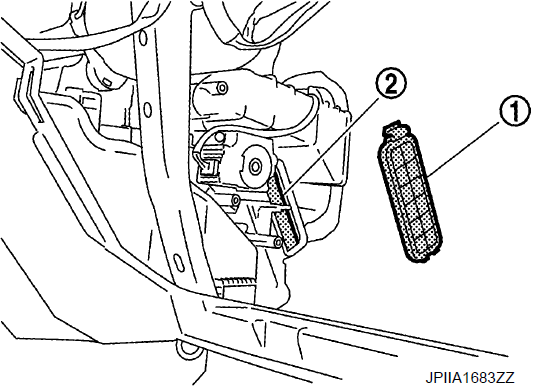 2

1

JPIIA1683ZZ