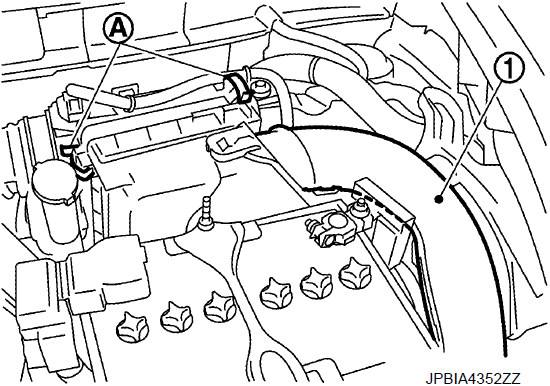 A
1
JPBIA4352ZZ