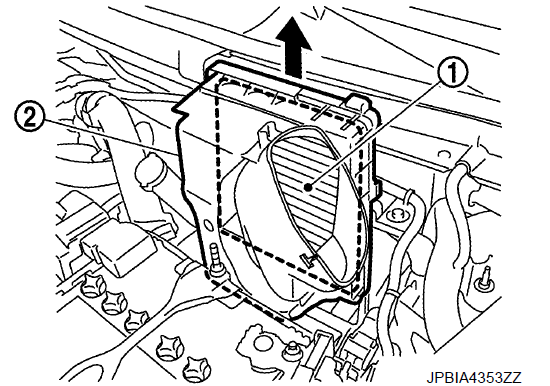 1
2
JPBIA4353ZZ