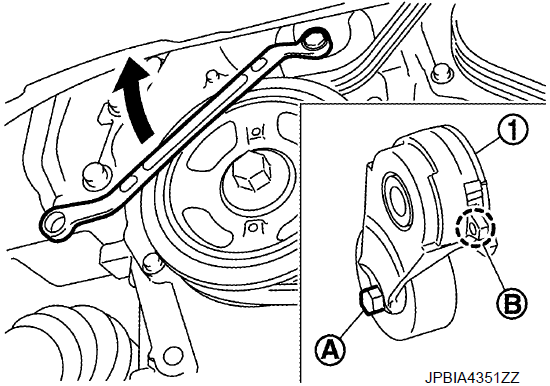 1

B

A

JPBIA4351ZZ