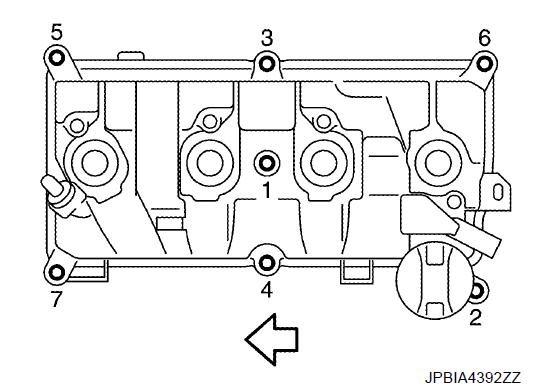 5
3
6
1
7
4
2
JPBIA4392ZZ