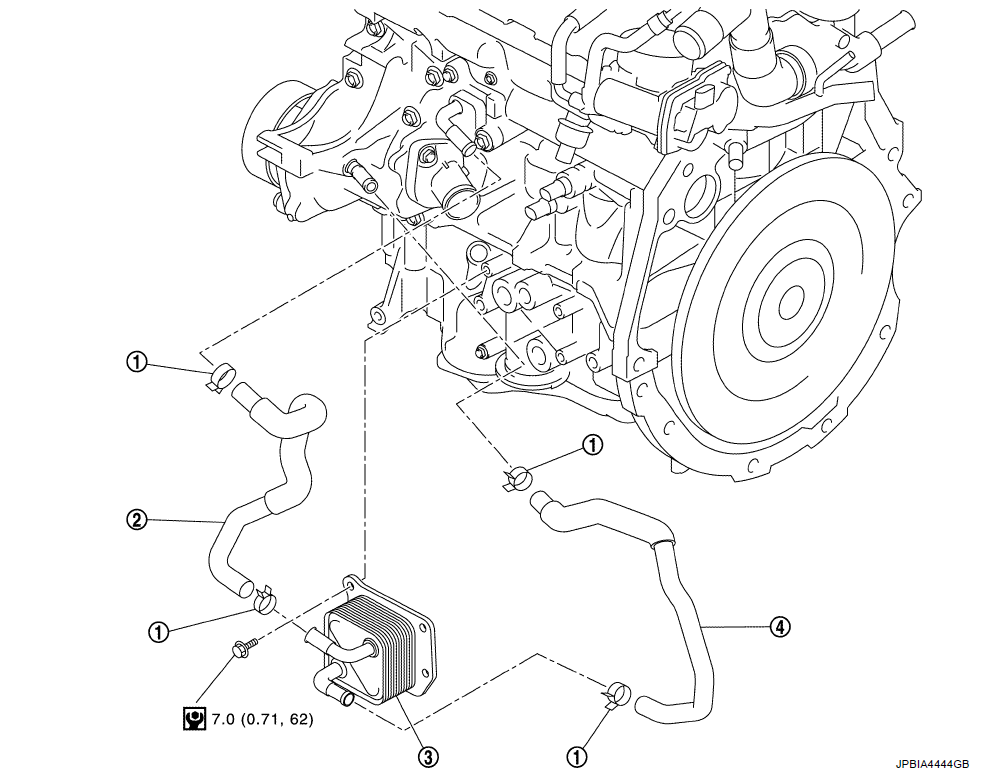 ①
①
②
①
④
7.0 (0.71, 62)
③
①
JPBIA4444GB