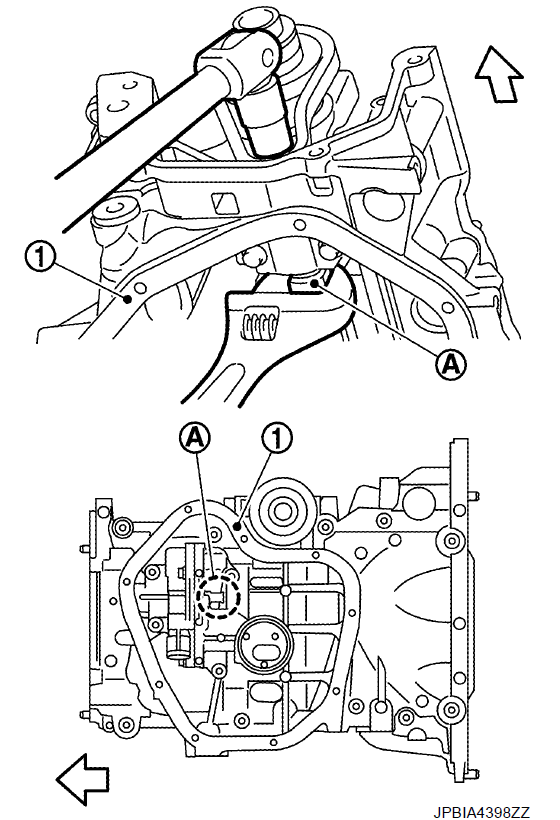 1
A
A
1
JPBIA4398ZZ