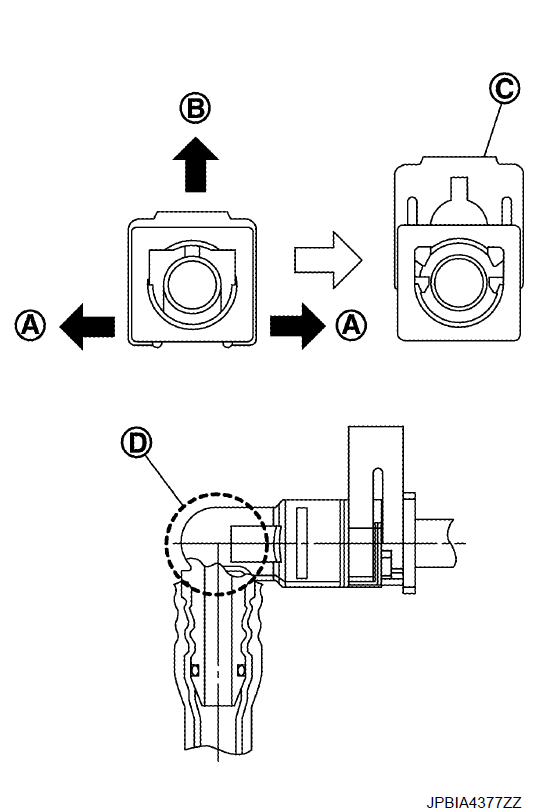 B
C
A
A
D
JPBIA4377ZZ