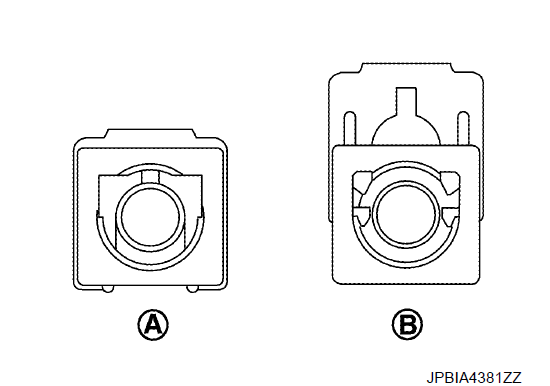 A

B

JPBIA4381ZZ