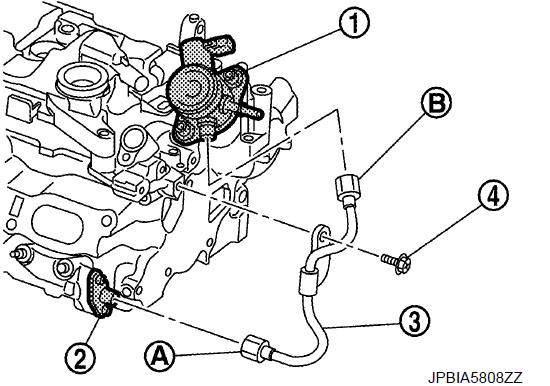 1
B
4
3
2
A
JPBIA5808ZZ