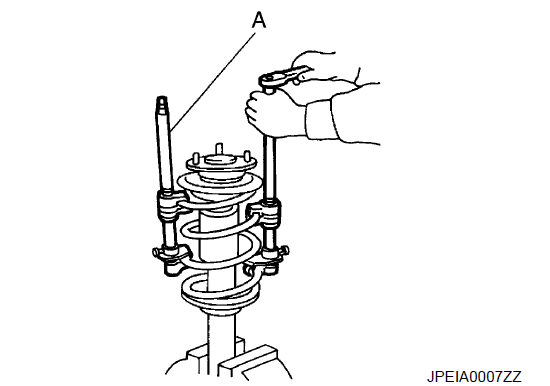 A

JPEIA0007ZZ