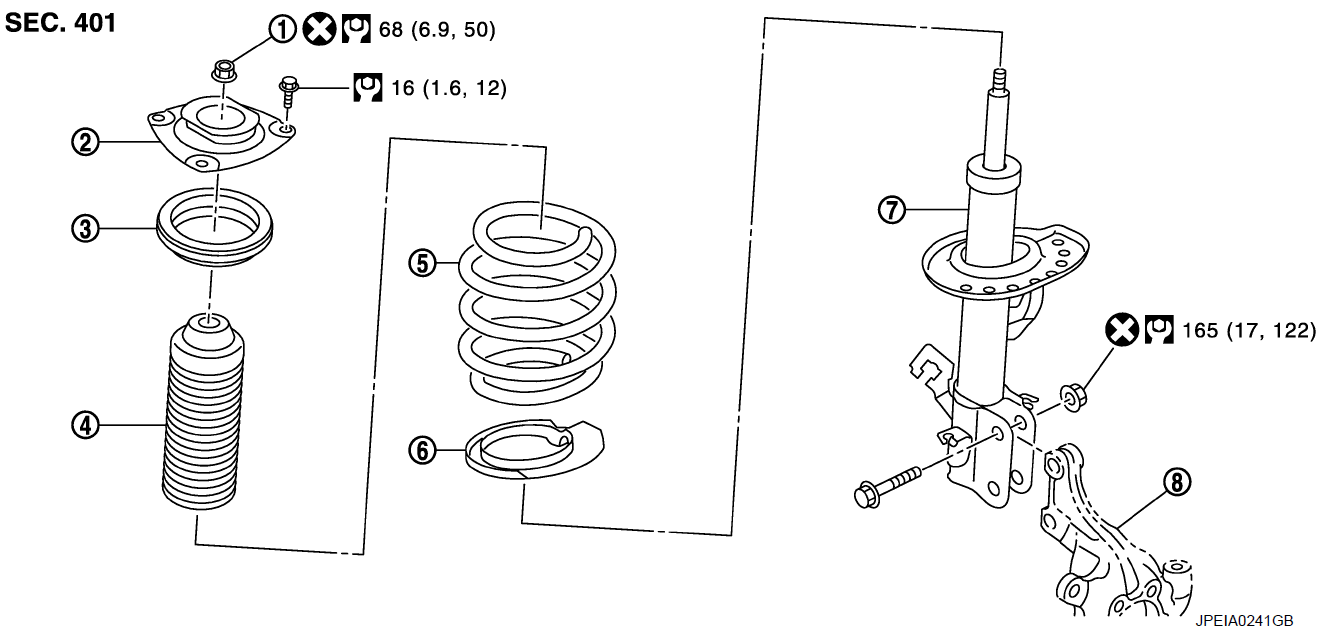 SEC. 401

①

68 (6.9, 50)

16 (1.6, 12)

②

③

④

⑤

⑥

⑦

165 (17, 122)

⑧

JPEIA0241GB